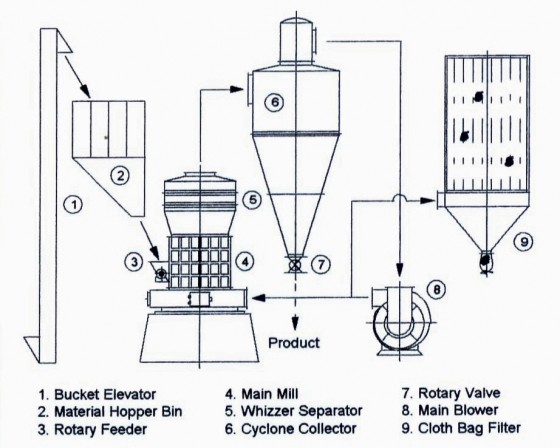 1
2
3
4
5
6
7
8
9
Product

1. Bucket Elevator
2. Material Hopper Bin
3. Rotary Feeder

4. Main Mill
5. Whizzer Separator
6. Cyclone Collector

7. Rotary Valve
8. Main Blower
9. Cloth Bag Filter